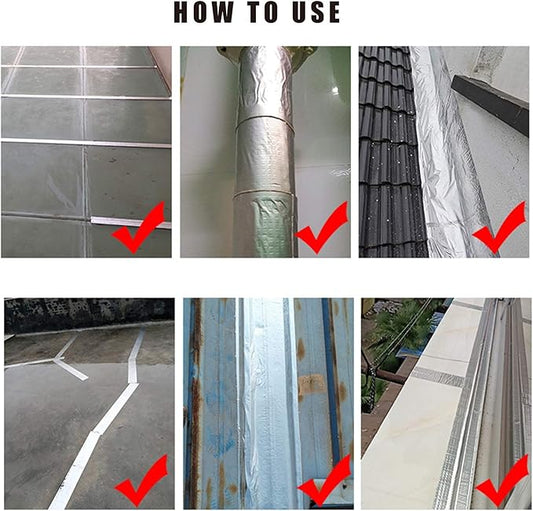 HOW TO USE